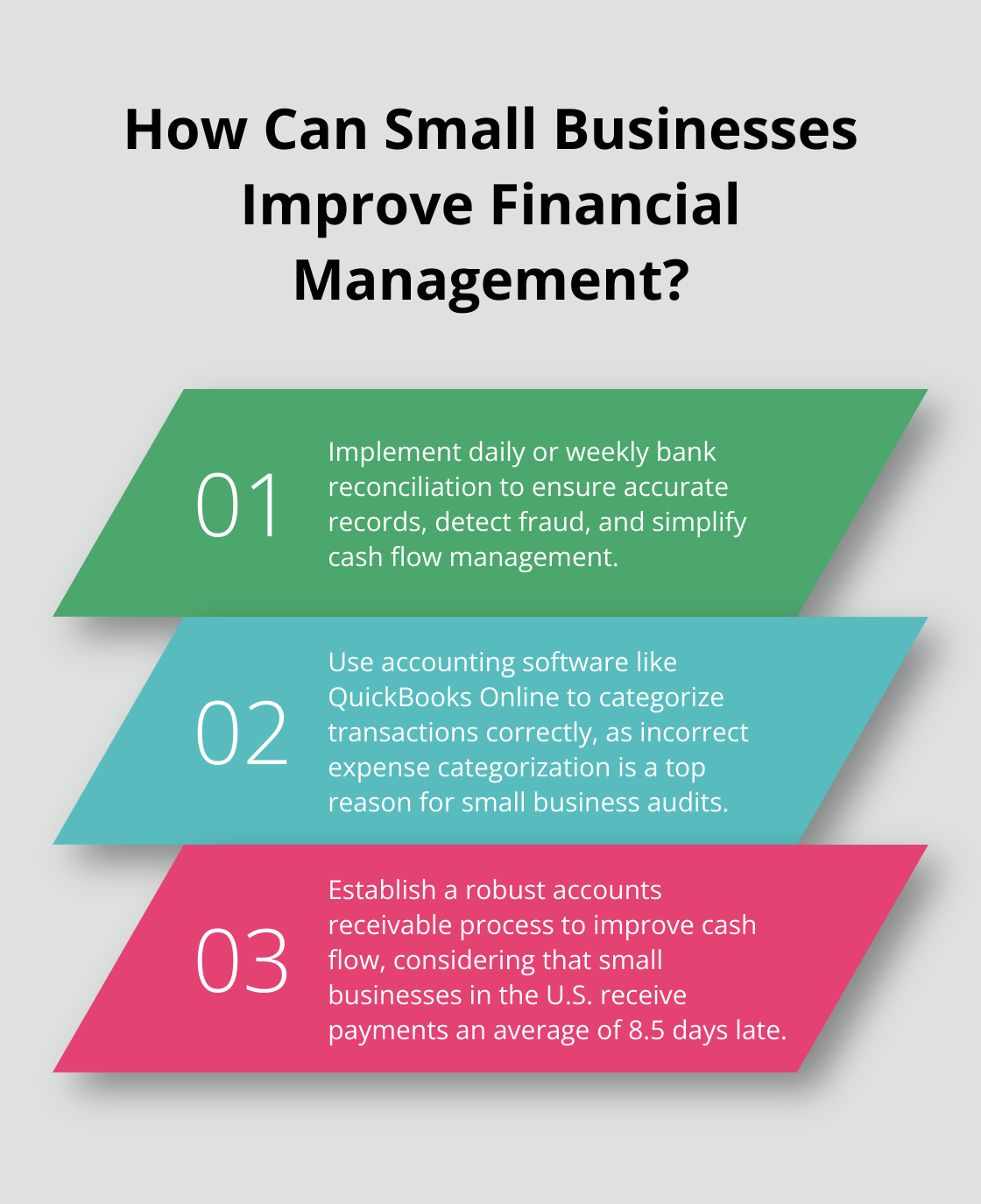 How Can Small Businesses Improve Financial Management?

01

Implement daily or weekly bank reconciliation to ensure accurate records, detect fraud, and simplify cash flow management.

02

Use accounting software like QuickBooks Online to categorize transactions correctly, as incorrect expense categorization is a top reason for small business audits.

03

Establish a robust accounts receivable process to improve cash flow, considering that small businesses in the U.S. receive payments an average of 8.5 days late.