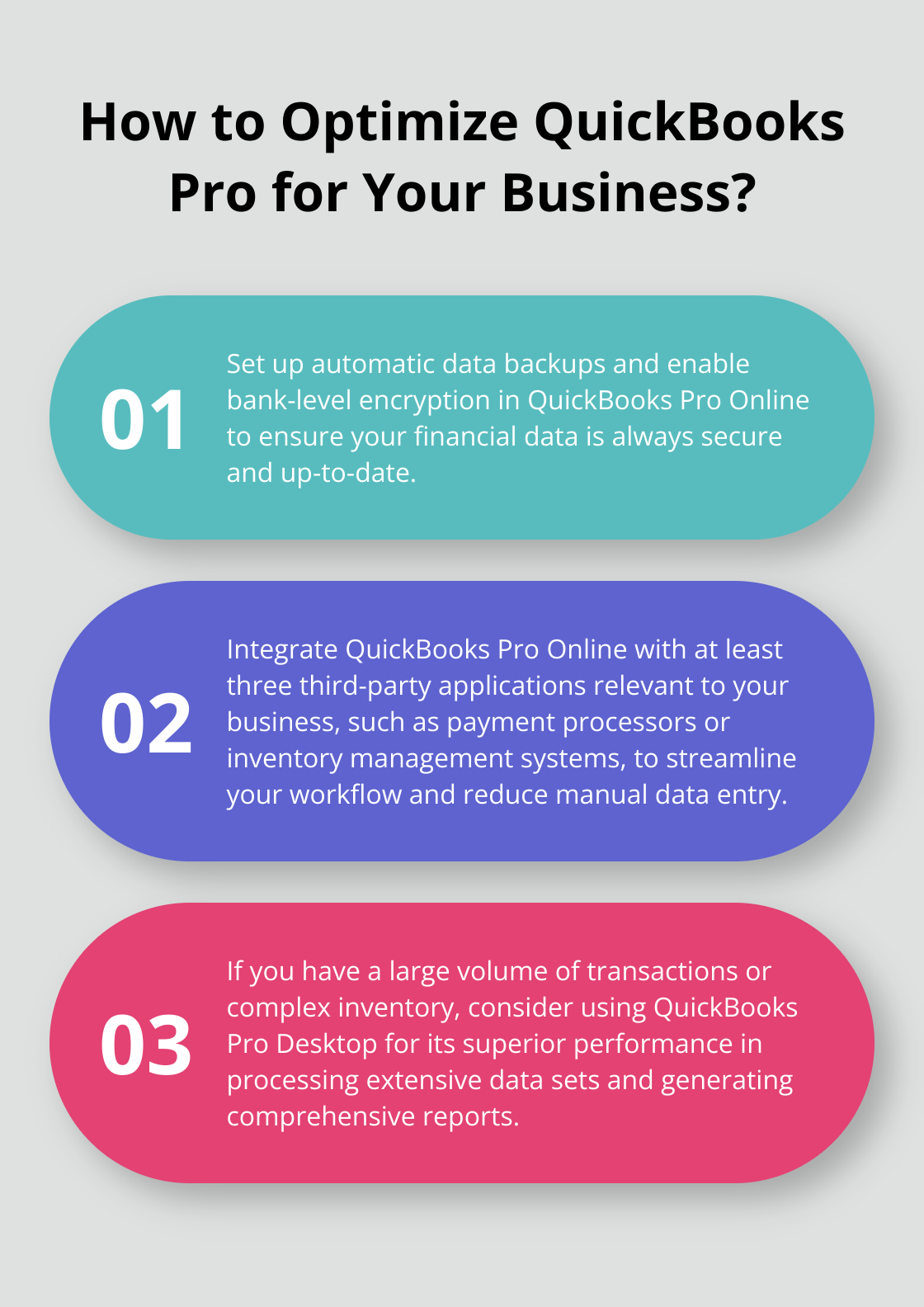 How to Optimize QuickBooks Pro for Your Business?

01

Set up automatic data backups and enable bank-level encryption in QuickBooks Pro Online to ensure your financial data is always secure and up-to-date.

02

Integrate QuickBooks Pro Online with at least three third-party applications relevant to your business, such as payment processors or inventory management systems, to streamline your workflow and reduce manual data entry.

03

If you have a large volume of transactions or complex inventory, consider using QuickBooks Pro Desktop for its superior performance in processing extensive data sets and generating comprehensive reports.