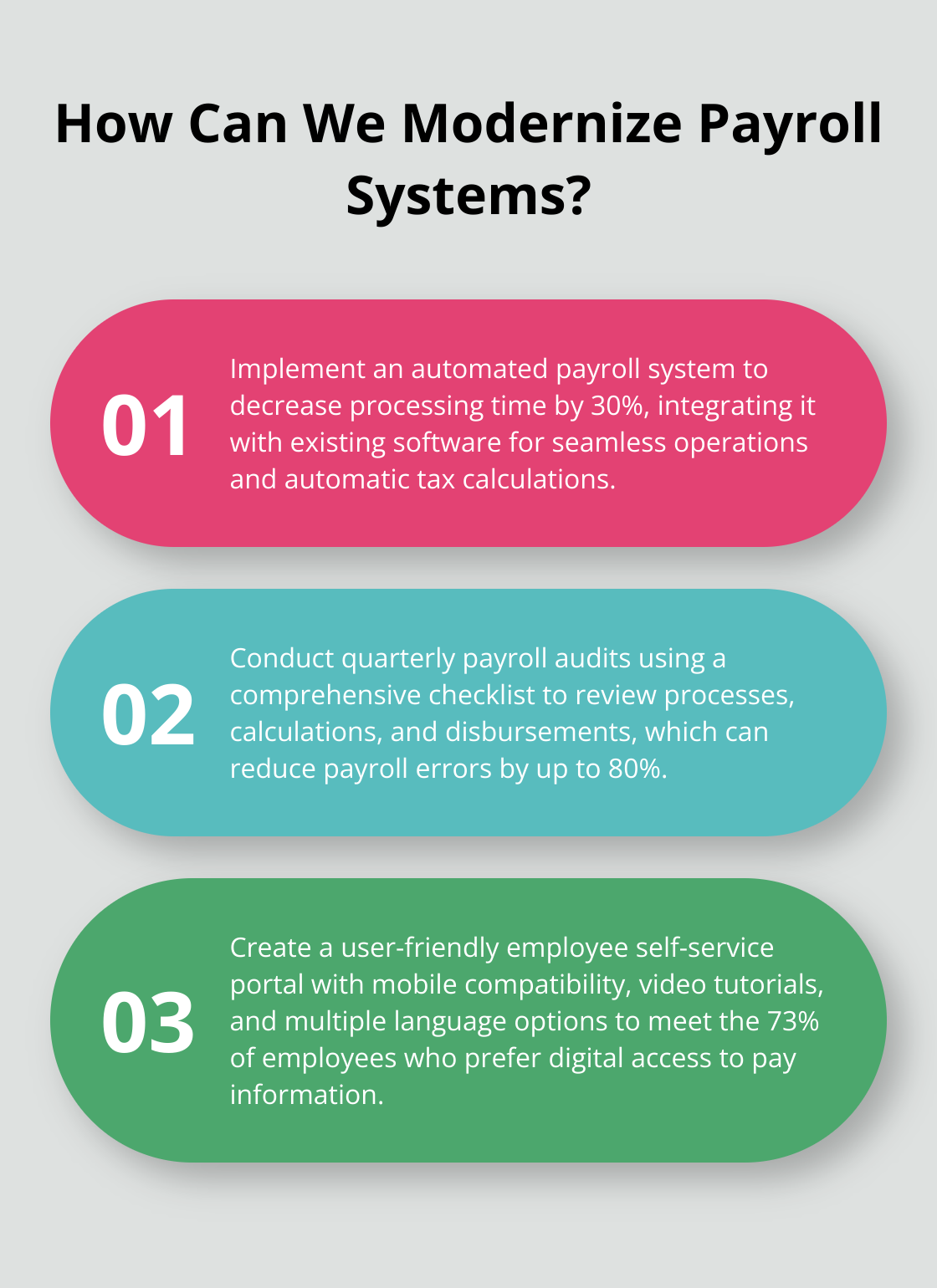 How Can We Modernize Payroll Systems?

01

Implement an automated payroll system to decrease processing time by 30%, integrating it with existing software for seamless operations and automatic tax calculations.

02

Conduct quarterly payroll audits using a comprehensive checklist to review processes, calculations, and disbursements, which can reduce payroll errors by up to 80%.

03

Create a user-friendly employee self-service portal with mobile compatibility, video tutorials, and multiple language options to meet the 73% of employees who prefer digital access to pay information.