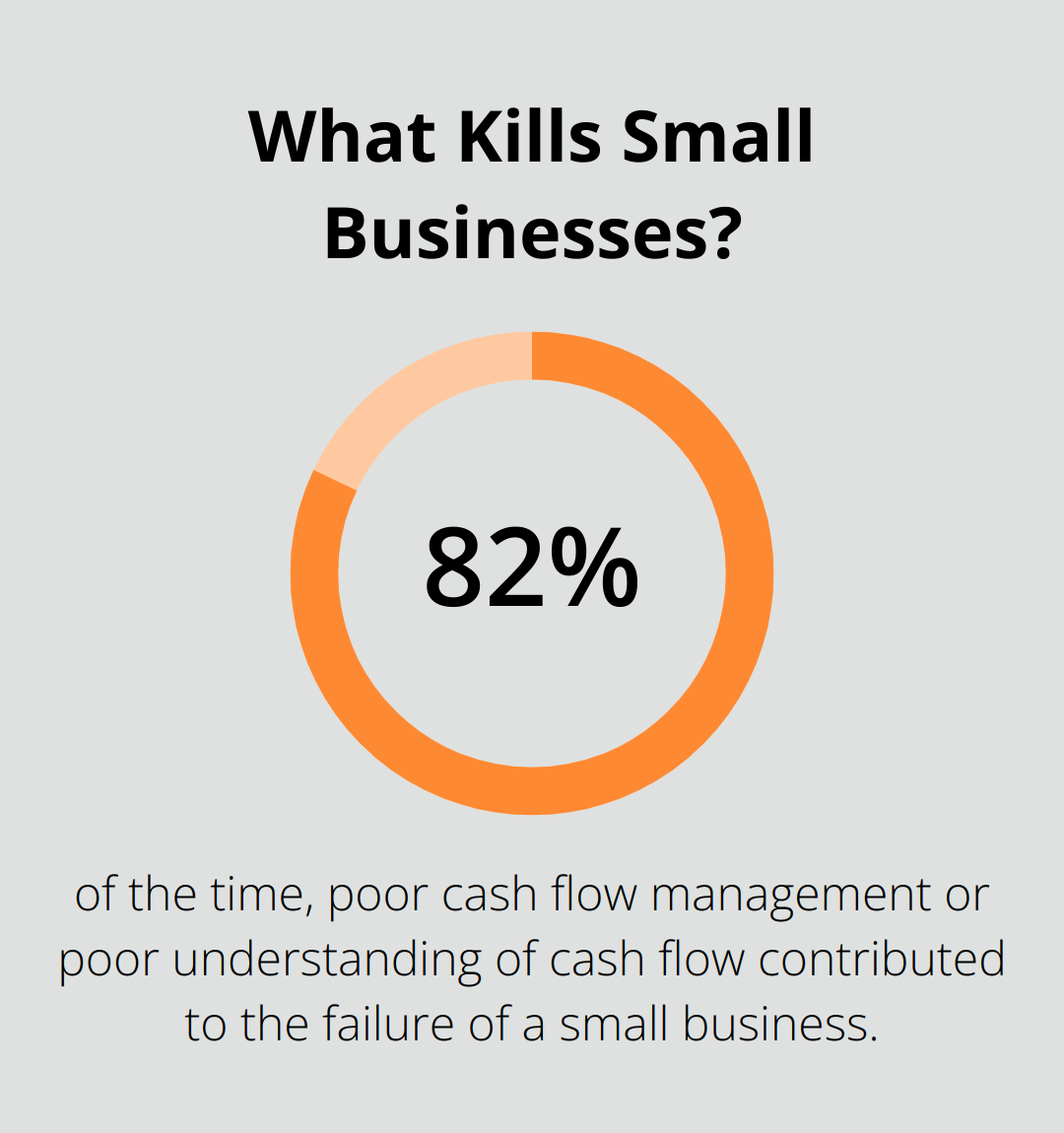 What Kills Small Businesses?

82%

of the time, poor cash flow management or poor understanding of cash flow contributed to the failure of a small business.