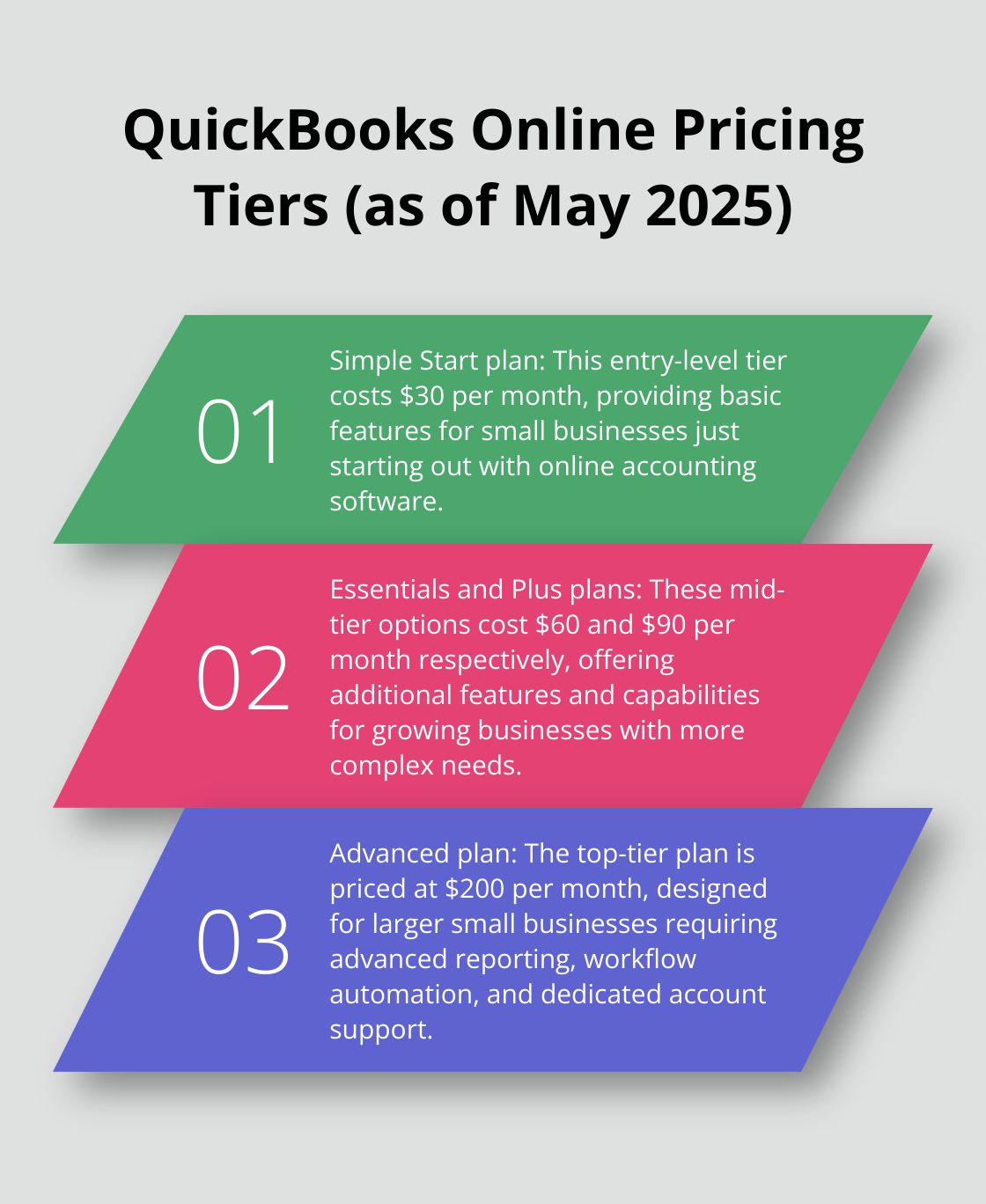 QuickBooks Online Pricing Tiers (as of May 2025)

01

Simple Start plan: This entry-level tier costs \$30 per month, providing basic features for small businesses just starting out with online accounting software.

02

Essentials and Plus plans: These mid-tier options cost \$60 and \$90 per month respectively, offering additional features and capabilities for growing businesses with more complex needs.

03

Advanced plan: The top-tier plan is priced at \$200 per month, designed for larger small businesses requiring advanced reporting, workflow automation, and dedicated account support.