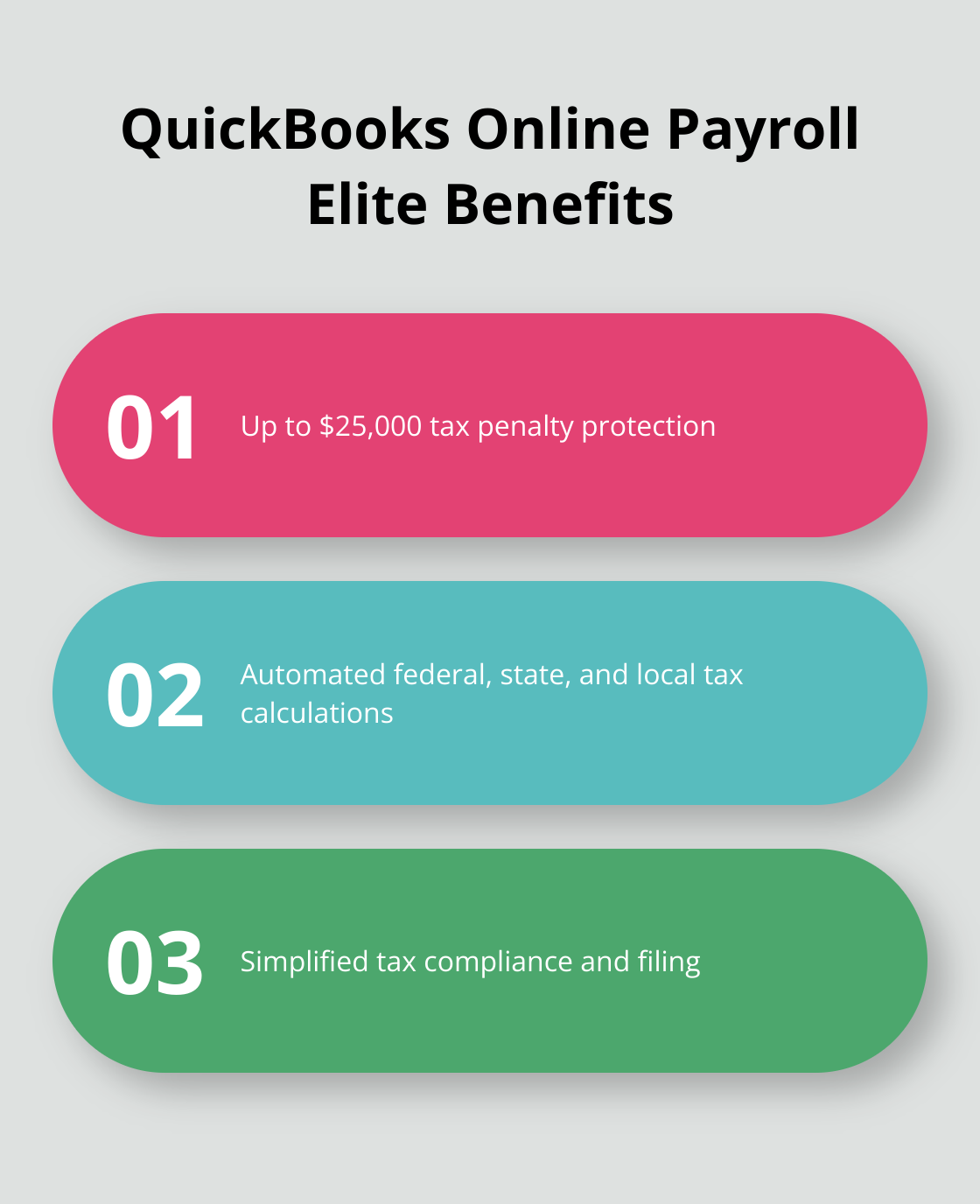 QuickBooks Online Payroll Elite Benefits

01

Up to \$25,000 tax penalty protection

02

Automated federal, state, and local tax calculations

03

Simplified tax compliance and filing