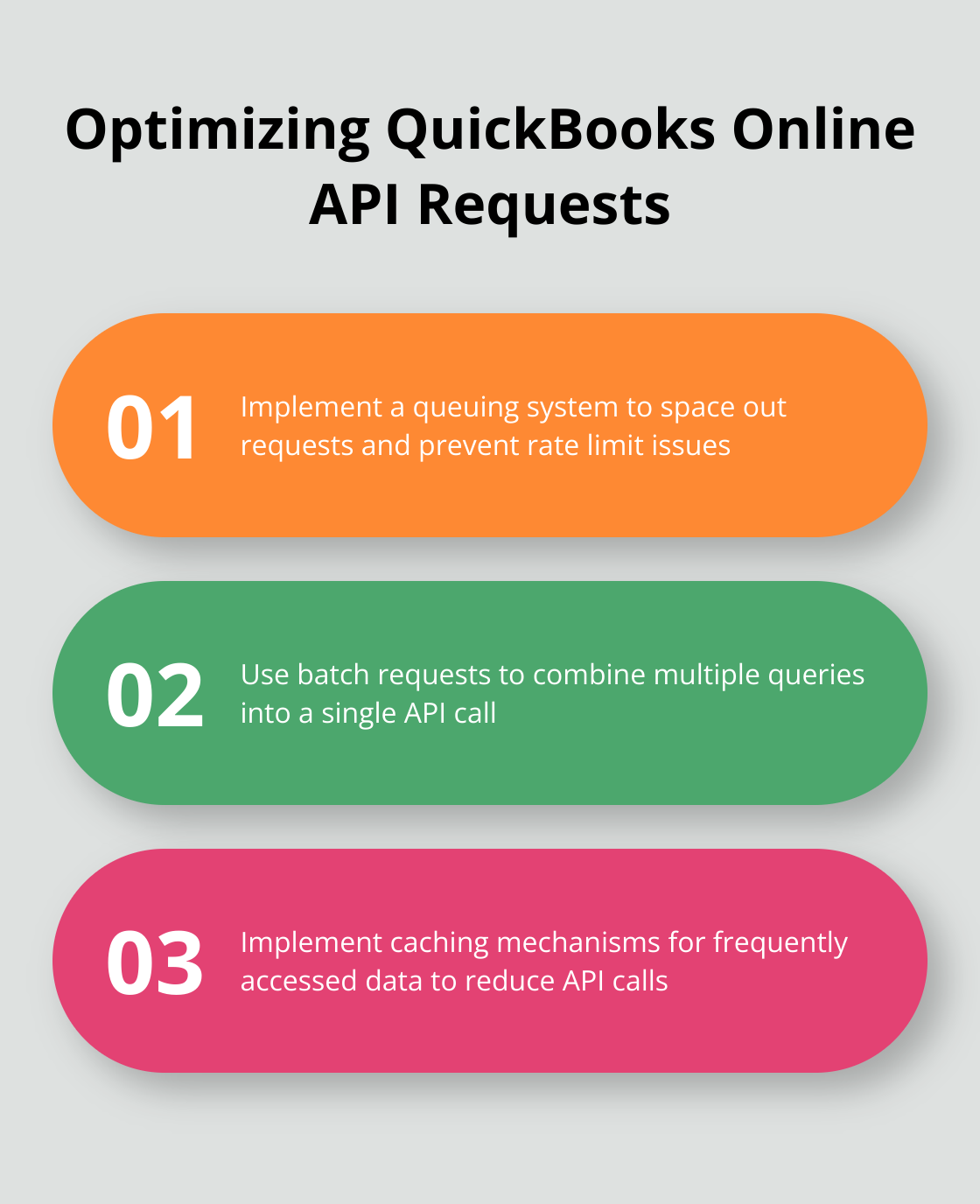 Optimizing QuickBooks Online API Requests

01 Implement a queuing system to space out requests and prevent rate limit issues

02 Use batch requests to combine multiple queries into a single API call

03 Implement caching mechanisms for frequently accessed data to reduce API calls