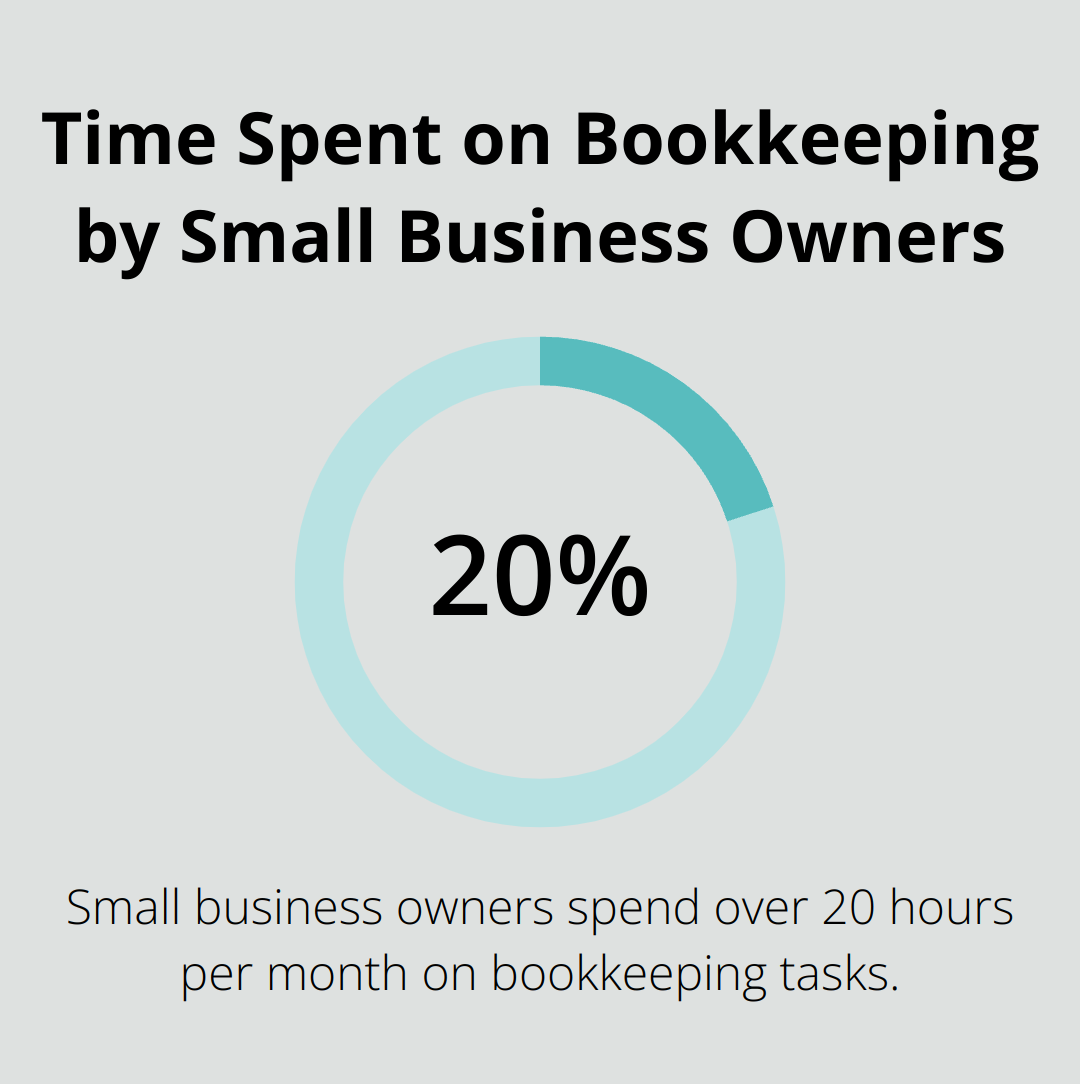 Time Spent on Bookkeeping by Small Business Owners

20%

Small business owners spend over 20 hours per month on bookkeeping tasks.