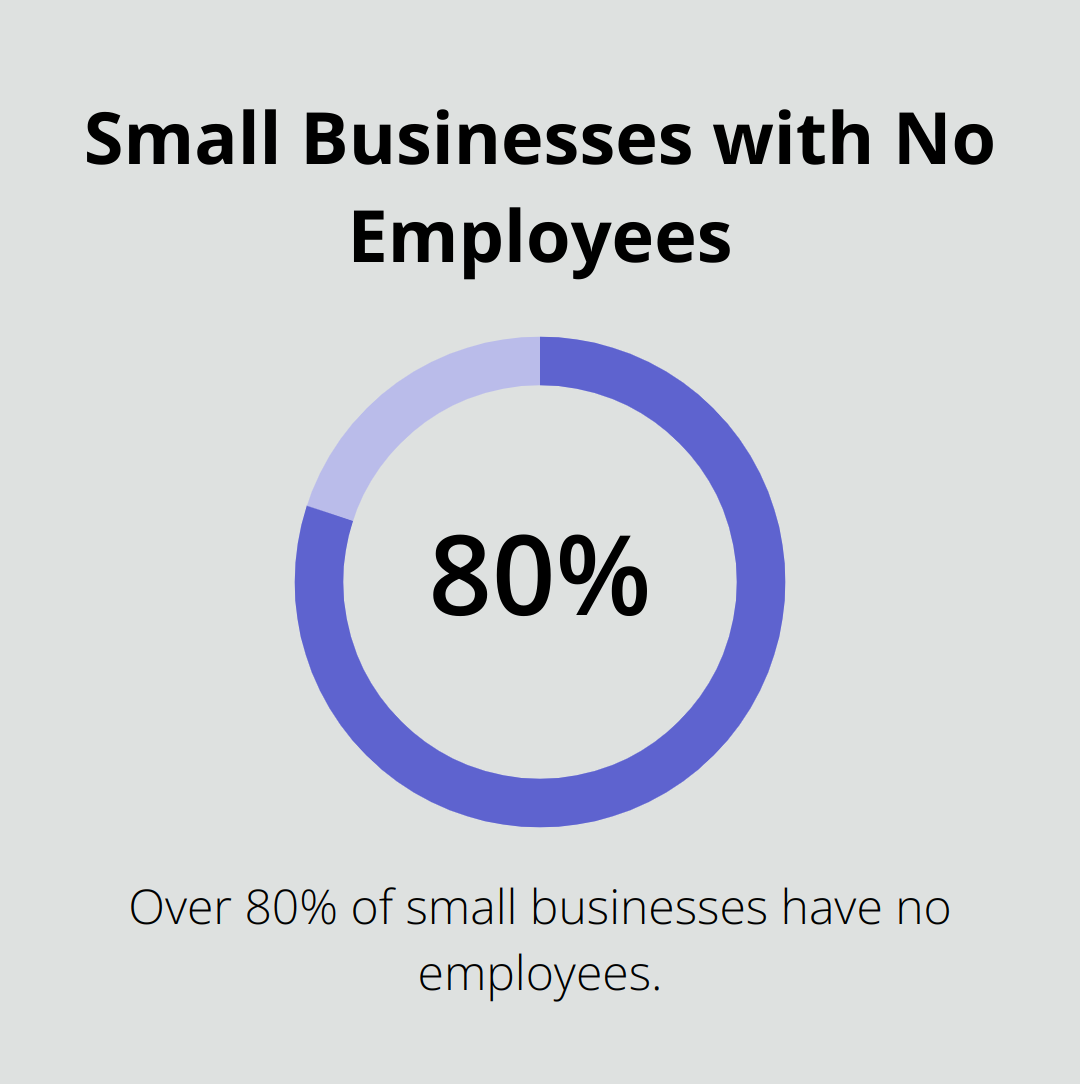 Small Businesses with No Employees

80%

Over 80% of small businesses have no employees.