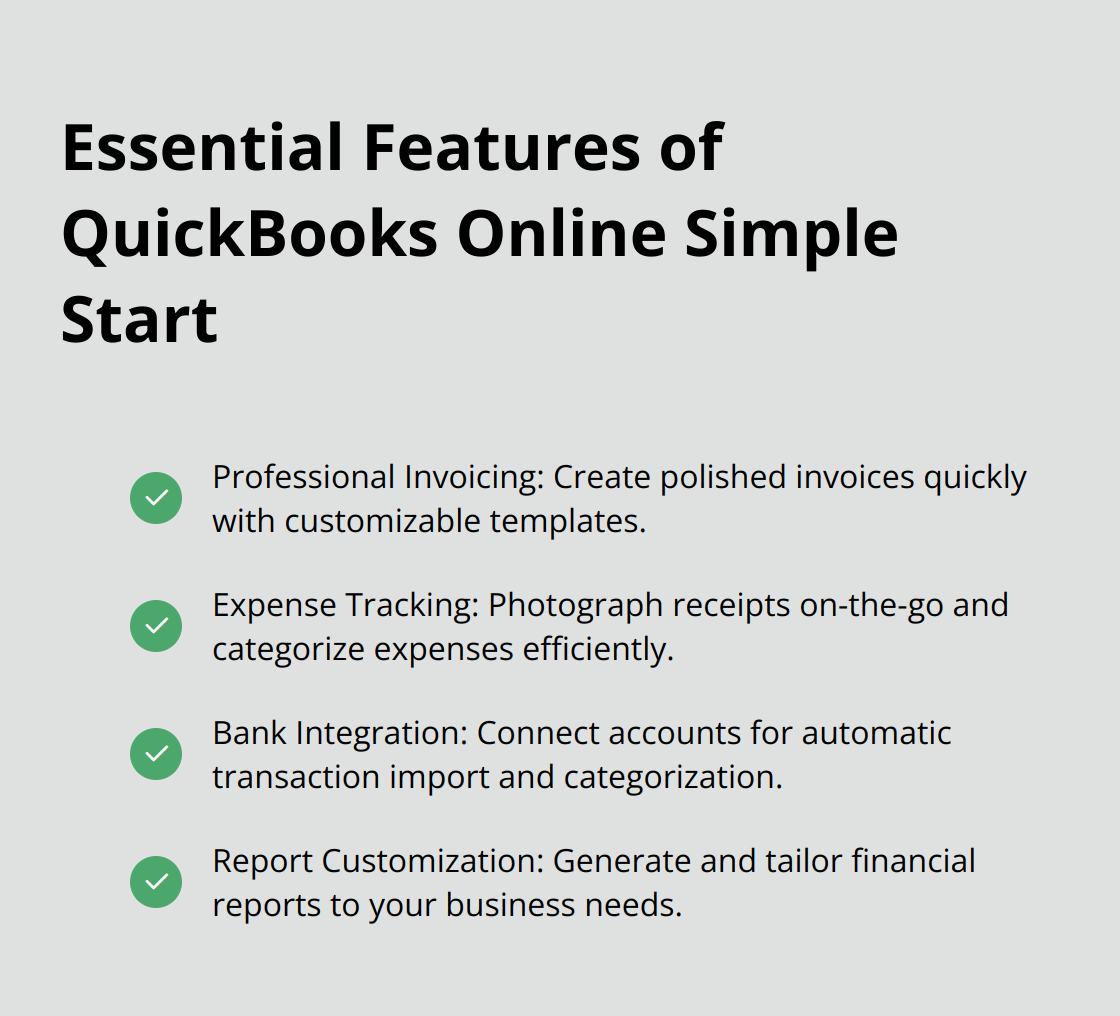 Essential Features of QuickBooks Online Simple Start

Professional Invoicing: Create polished invoices quickly with customizable templates.

Expense Tracking: Photograph receipts on-the-go and categorize expenses efficiently.

Bank Integration: Connect accounts for automatic transaction import and categorization.

Report Customization: Generate and tailor financial reports to your business needs.