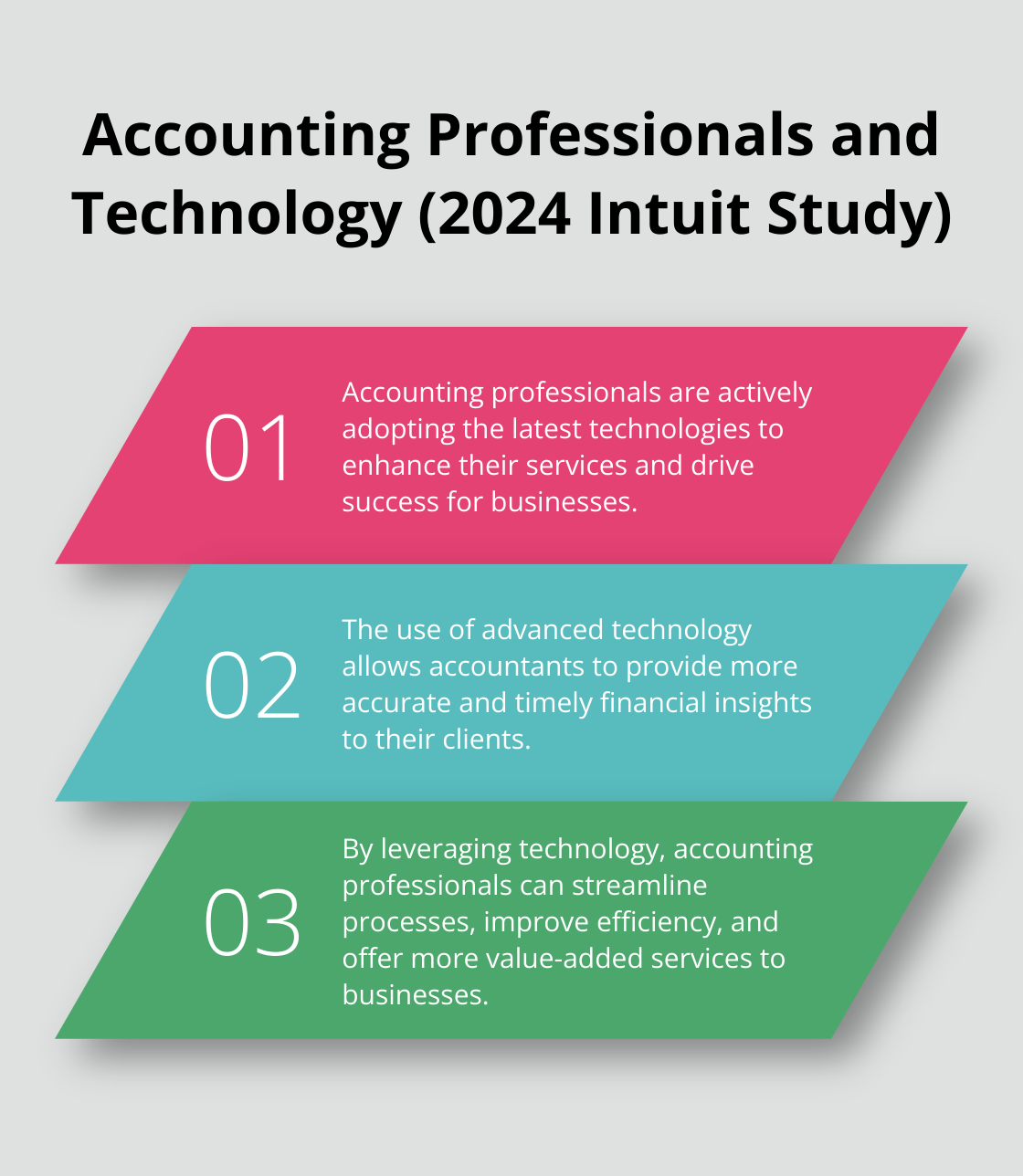 Accounting Professionals and Technology (2024 Intuit Study)

01

Accounting professionals are actively adopting the latest technologies to enhance their services and drive success for businesses.

02

The use of advanced technology allows accountants to provide more accurate and timely financial insights to their clients.

03

By leveraging technology, accounting professionals can streamline processes, improve efficiency, and offer more value-added services to businesses.