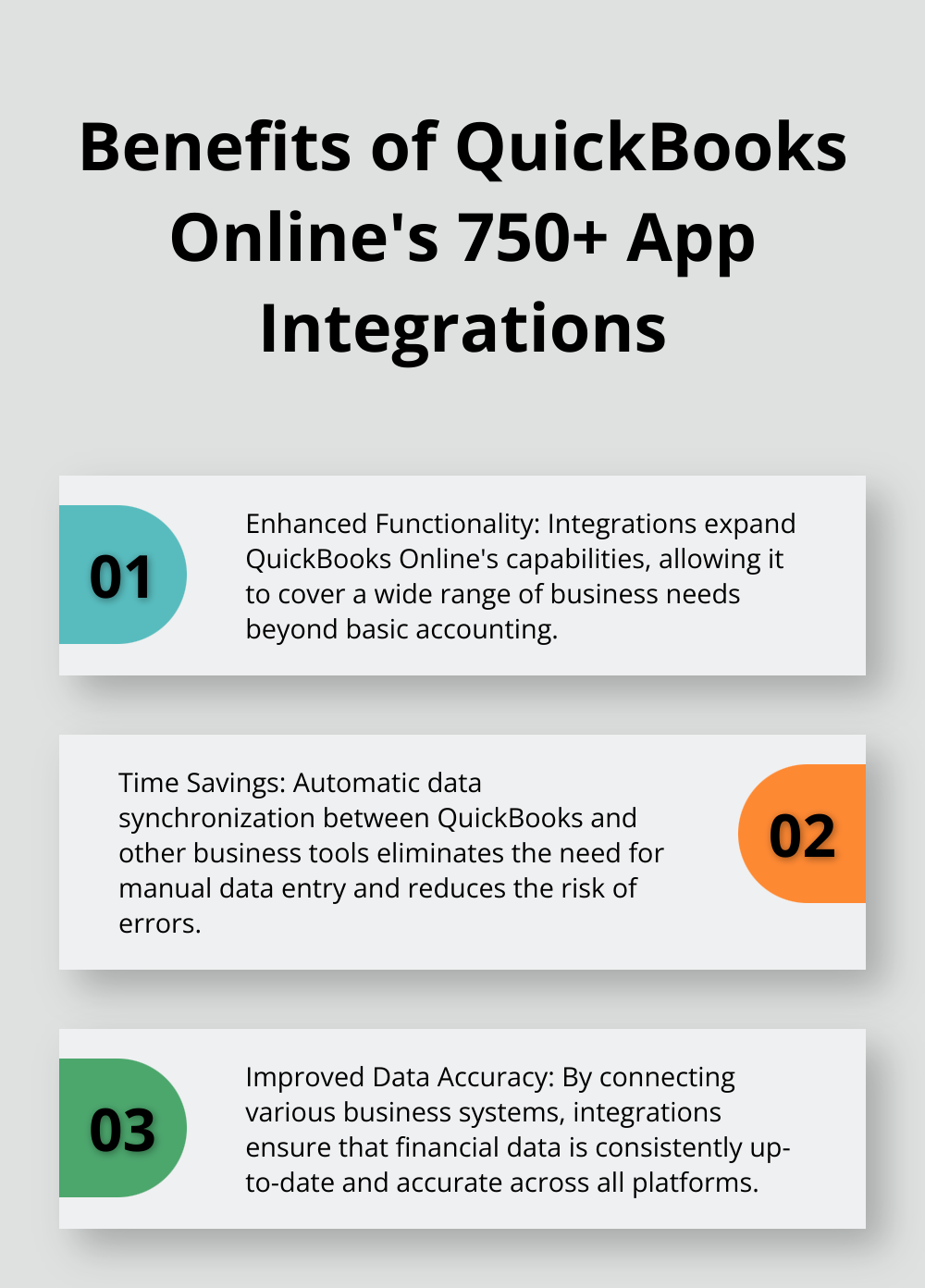 Benefits of QuickBooks Online's 750+ App Integrations

01

Enhanced Functionality: Integrations expand QuickBooks Online's capabilities, allowing it to cover a wide range of business needs beyond basic accounting.

Time Savings: Automatic data synchronization between QuickBooks and other business tools eliminates the need for manual data entry and reduces the risk of errors.

02

03

Improved Data Accuracy: By connecting various business systems, integrations ensure that financial data is consistently up-to-date and accurate across all platforms.