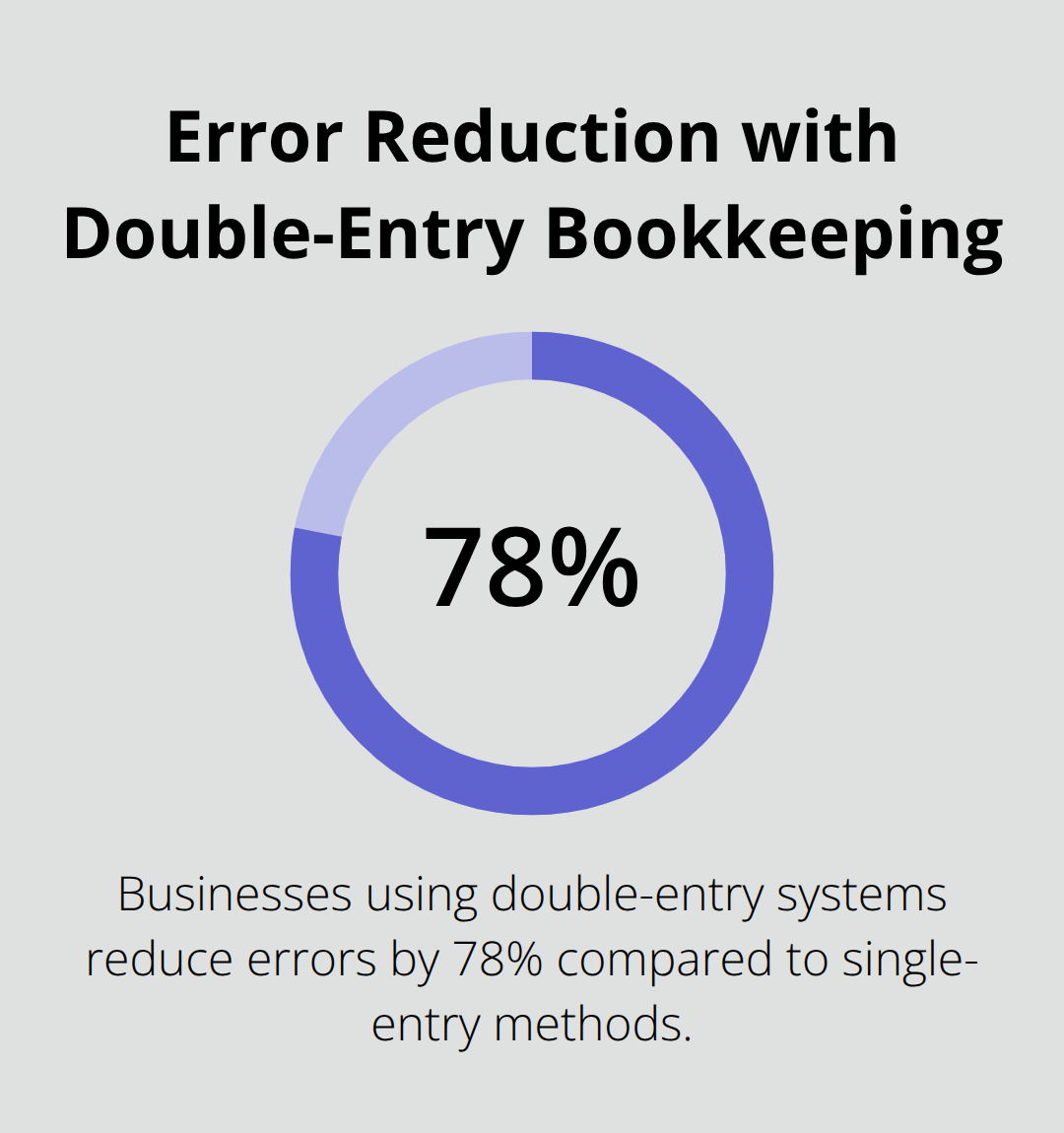 Error Reduction with Double-Entry Bookkeeping

78%

Businesses using double-entry systems reduce errors by 78% compared to single-entry methods.