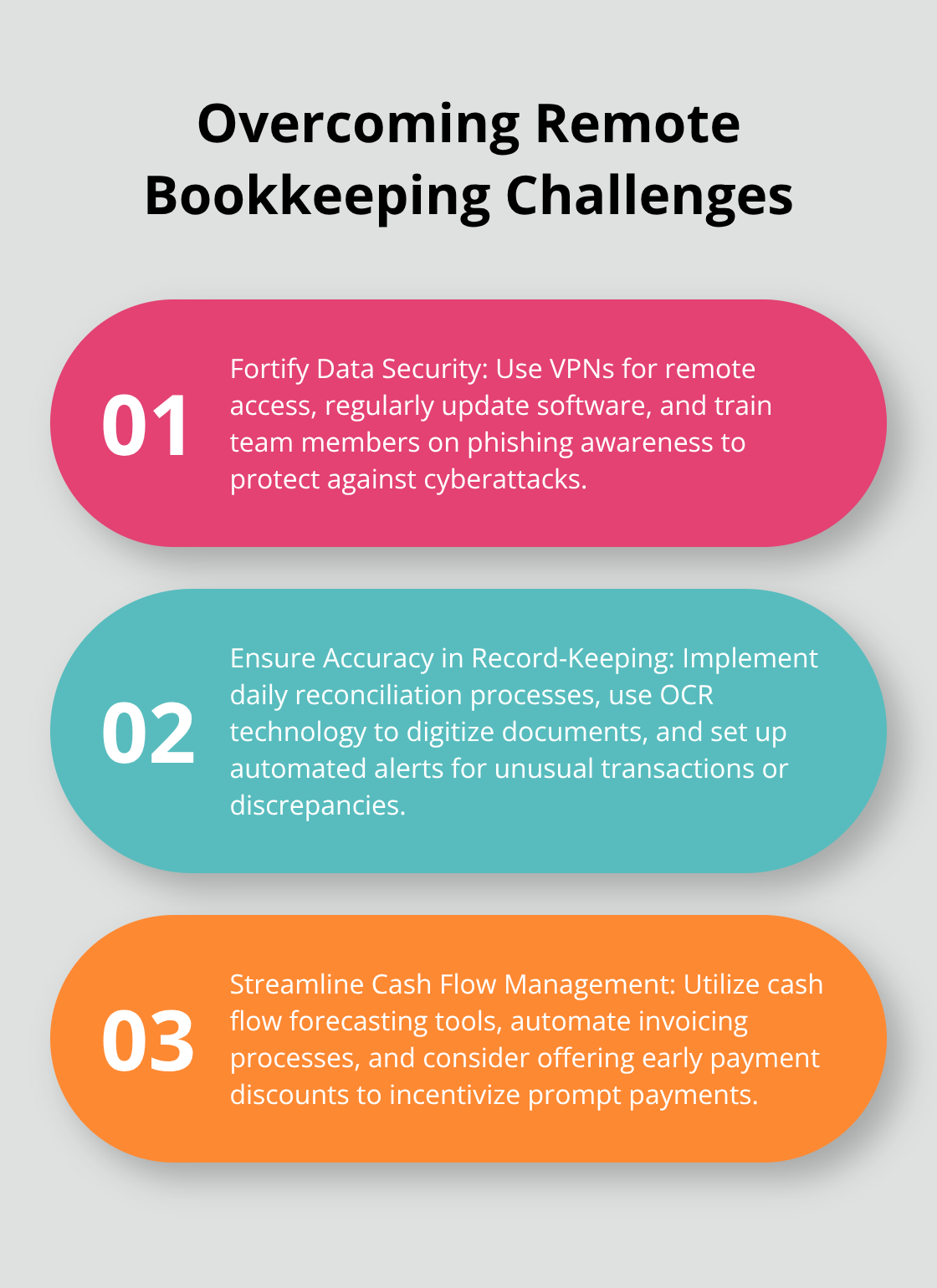 Overcoming Remote Bookkeeping Challenges

01

Fortify Data Security: Use VPNs for remote access, regularly update software, and train team members on phishing awareness to protect against cyberattacks.

02

Ensure Accuracy in Record-Keeping: Implement daily reconciliation processes, use OCR technology to digitize documents, and set up automated alerts for unusual transactions or discrepancies.

03

Streamline Cash Flow Management: Utilize cash flow forecasting tools, automate invoicing processes, and consider offering early payment discounts to incentivize prompt payments.