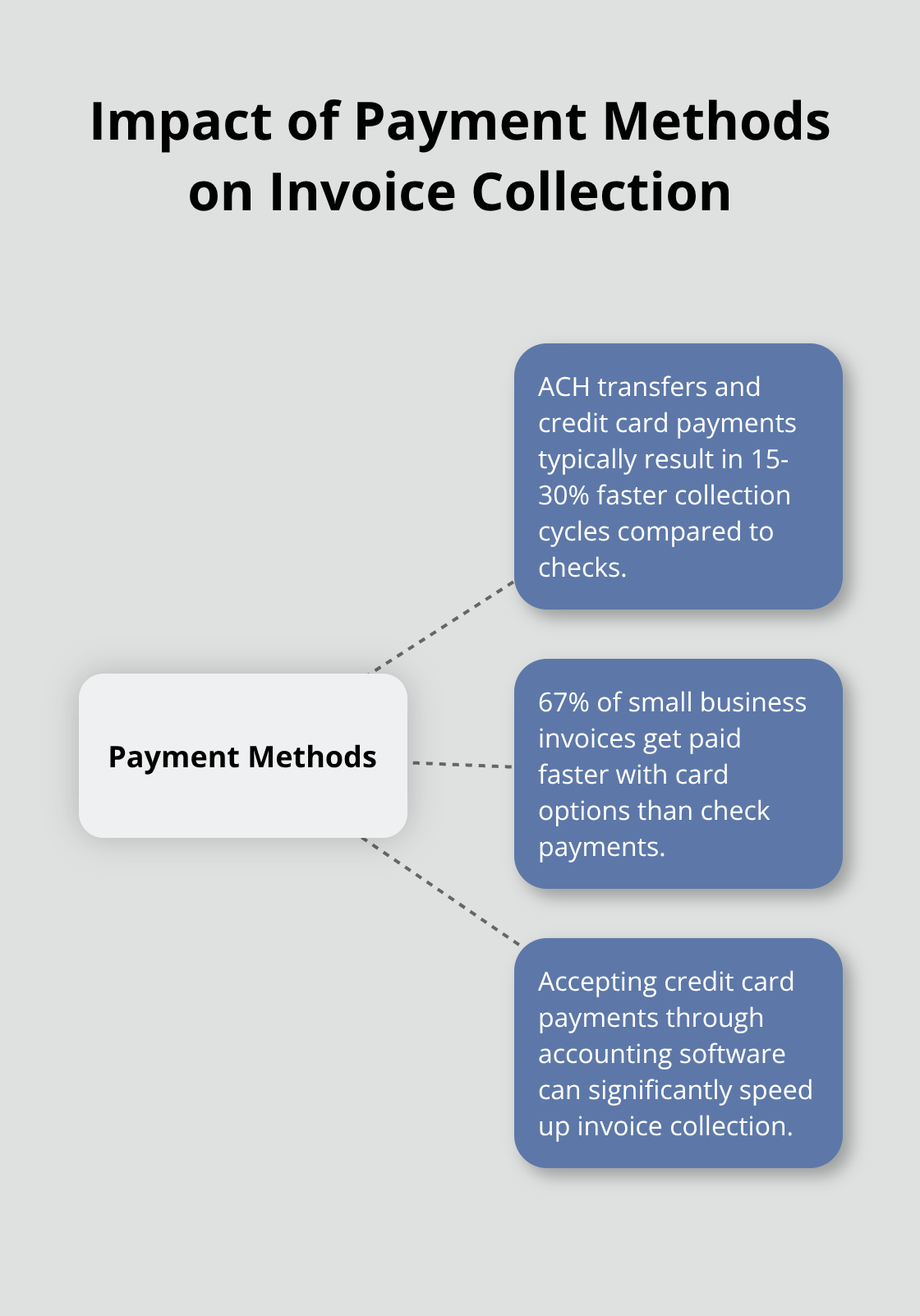 Impact of Payment Methods on Invoice Collection

Payment Methods

ACH transfers and credit card payments typically result in 15-30% faster collection cycles compared to checks.

67% of small business invoices get paid faster with card options than check payments.

Accepting credit card payments through accounting software can significantly speed up invoice collection.