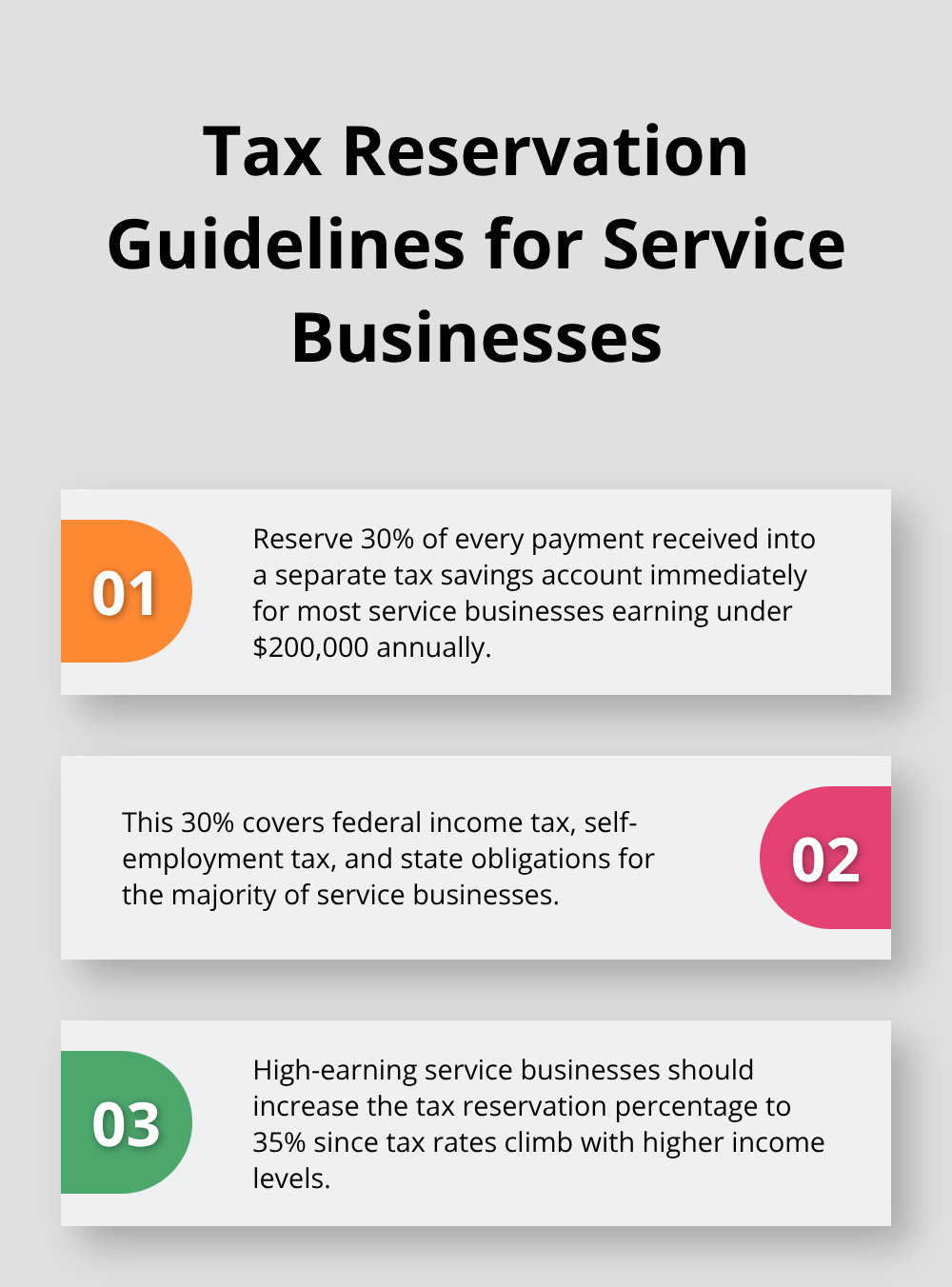 Tax Reservation Guidelines for Service Businesses

01

Reserve 30% of every payment received into a separate tax savings account immediately for most service businesses earning under $200,000 annually.

This 30% covers federal income tax, self-employment tax, and state obligations for the majority of service businesses.

02

03

High-earning service businesses should increase the tax reservation percentage to 35% since tax rates climb with higher income levels.