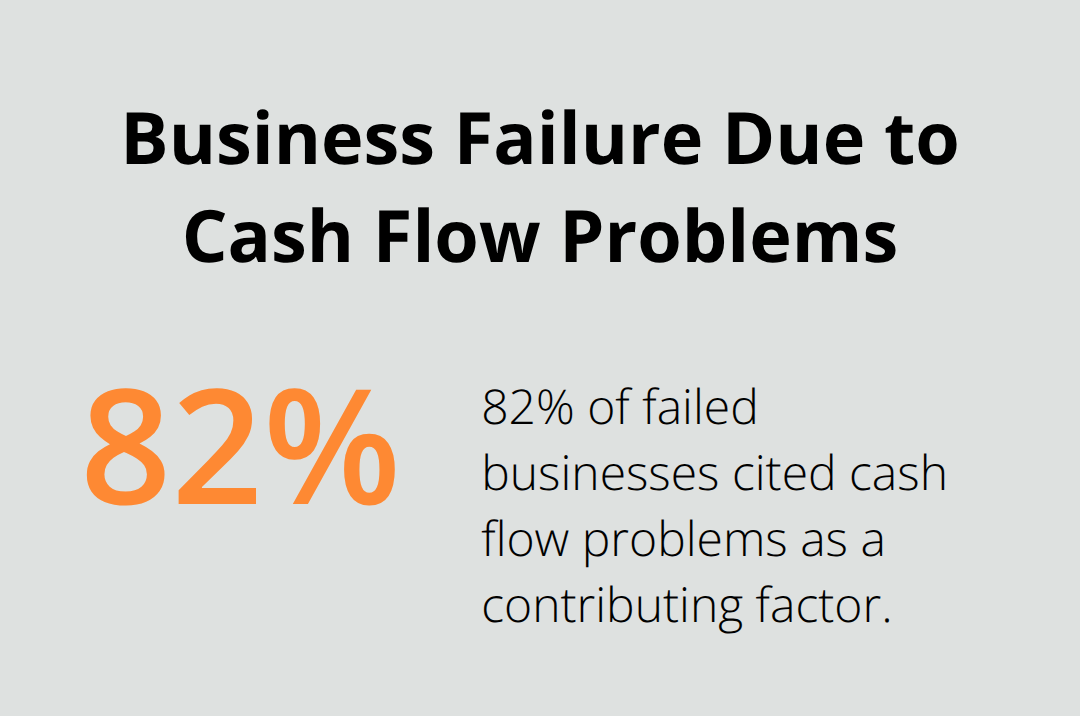 Business Failure Due to Cash Flow Problems

82%

82% of failed businesses cited cash flow problems as a contributing factor.