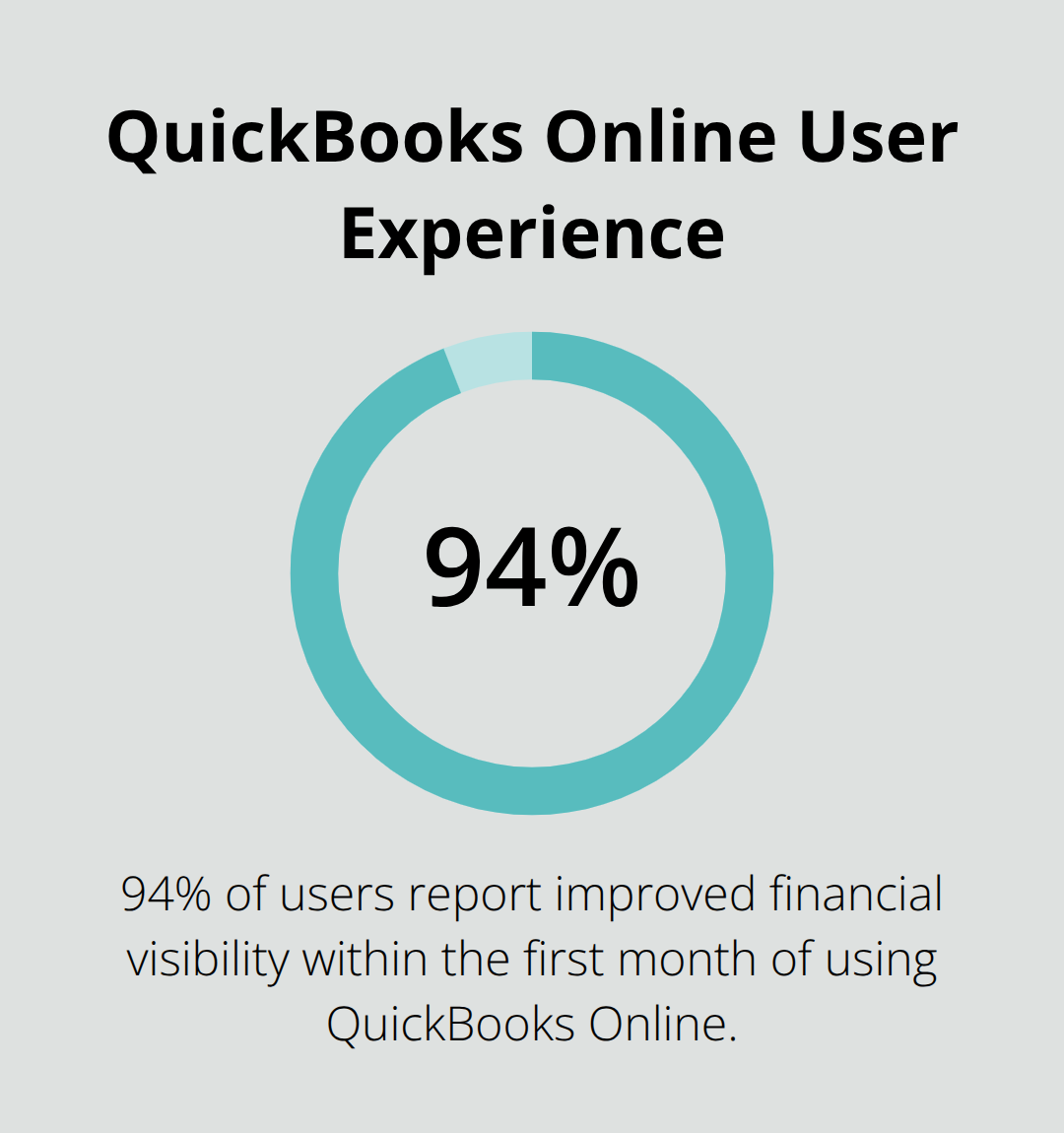 QuickBooks Online User Experience

94%

94% of users report improved financial visibility within the first month of using QuickBooks Online.