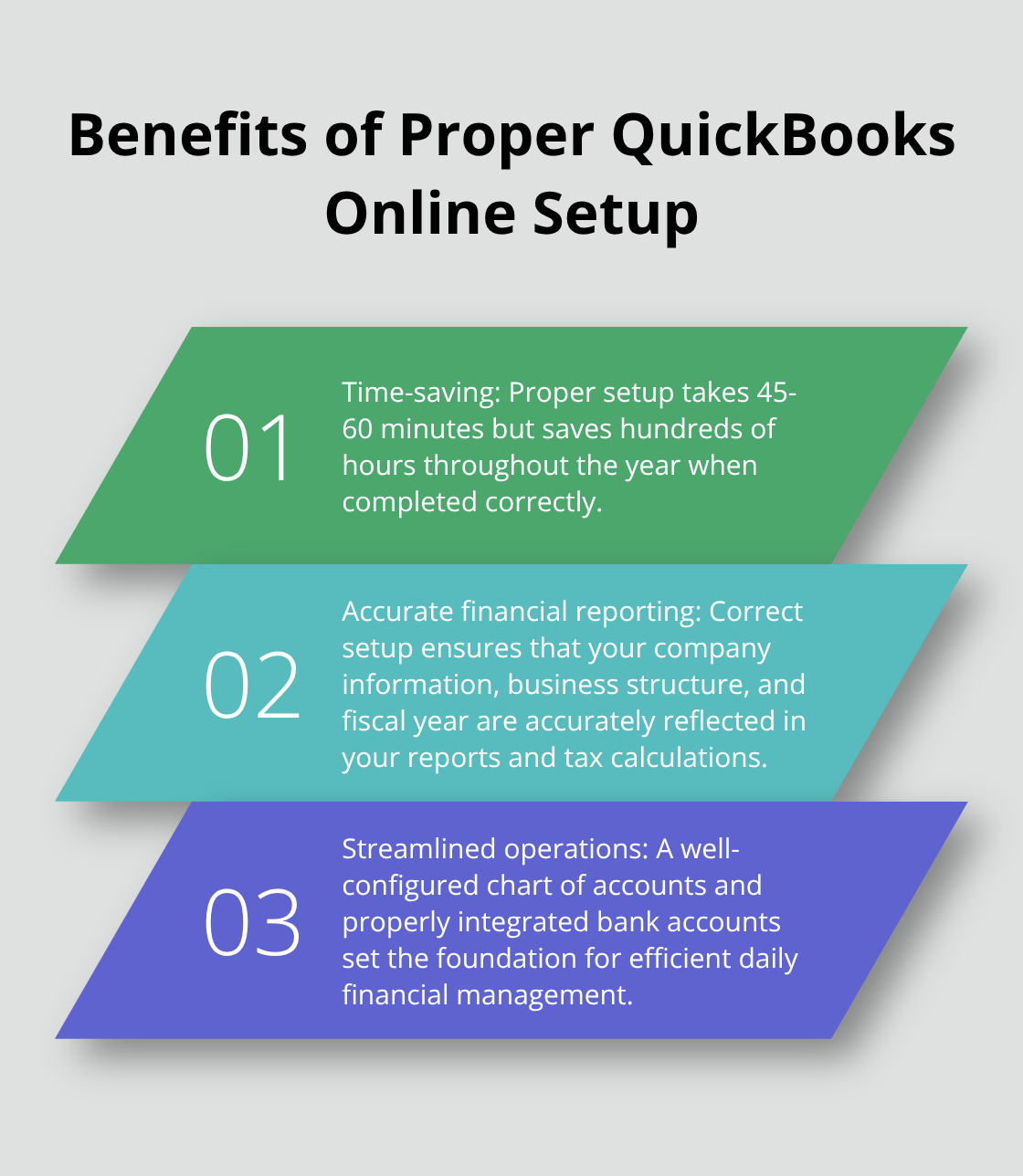 Benefits of Proper QuickBooks Online Setup

01

Time-saving: Proper setup takes 45-60 minutes but saves hundreds of hours throughout the year when completed correctly.

02

Accurate financial reporting: Correct setup ensures that your company information, business structure, and fiscal year are accurately reflected in your reports and tax calculations.

03

Streamlined operations: A well-configured chart of accounts and properly integrated bank accounts set the foundation for efficient daily financial management.