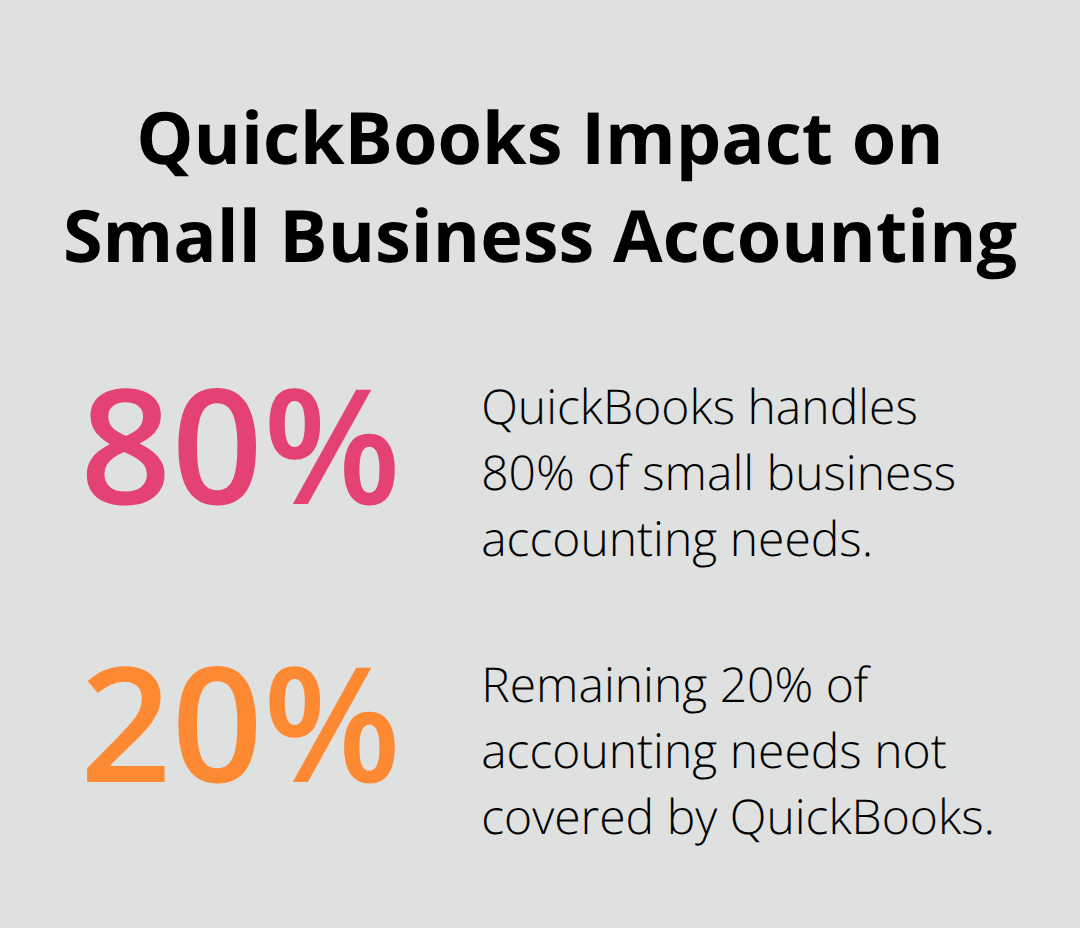 QuickBooks Impact on Small Business Accounting

80%

QuickBooks handles 80% of small business accounting needs.

20%

Remaining 20% of accounting needs not covered by QuickBooks.