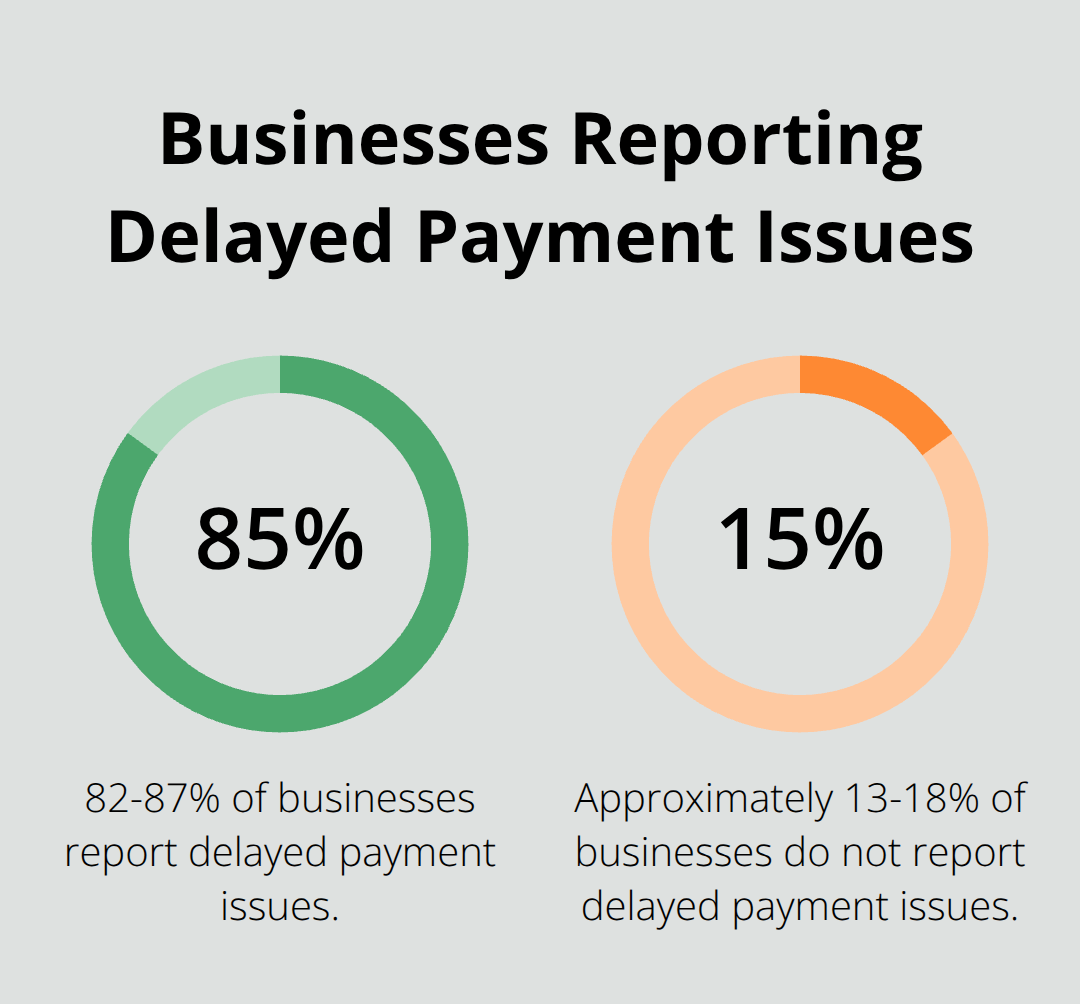 Businesses Reporting Delayed Payment Issues

85%

82-87% of businesses report delayed payment issues.

15%

Approximately 13-18% of businesses do not report delayed payment issues.