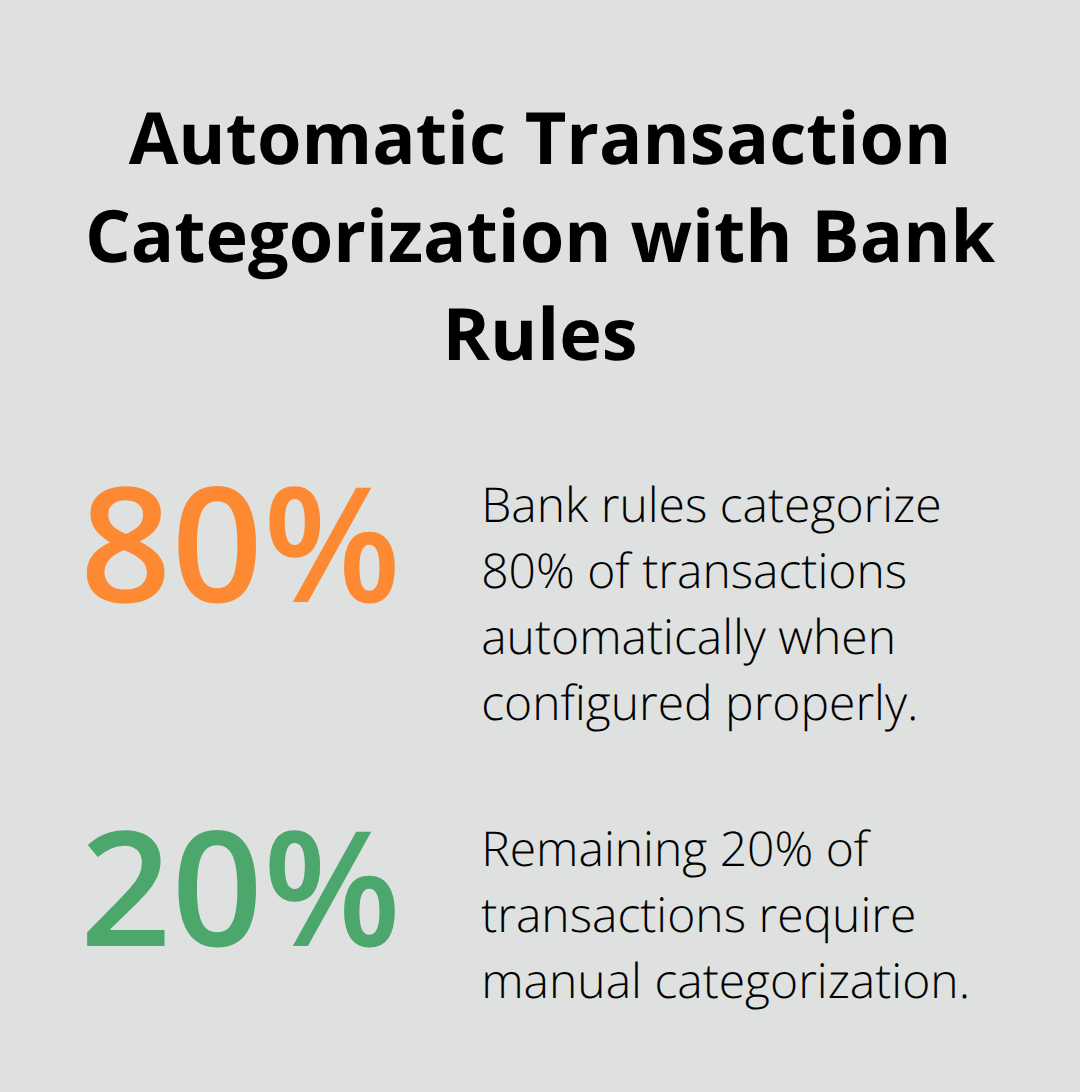 Automatic Transaction Categorization with Bank Rules

80%

Bank rules categorize 80% of transactions automatically when configured properly.

20%

Remaining 20% of transactions require manual categorization.