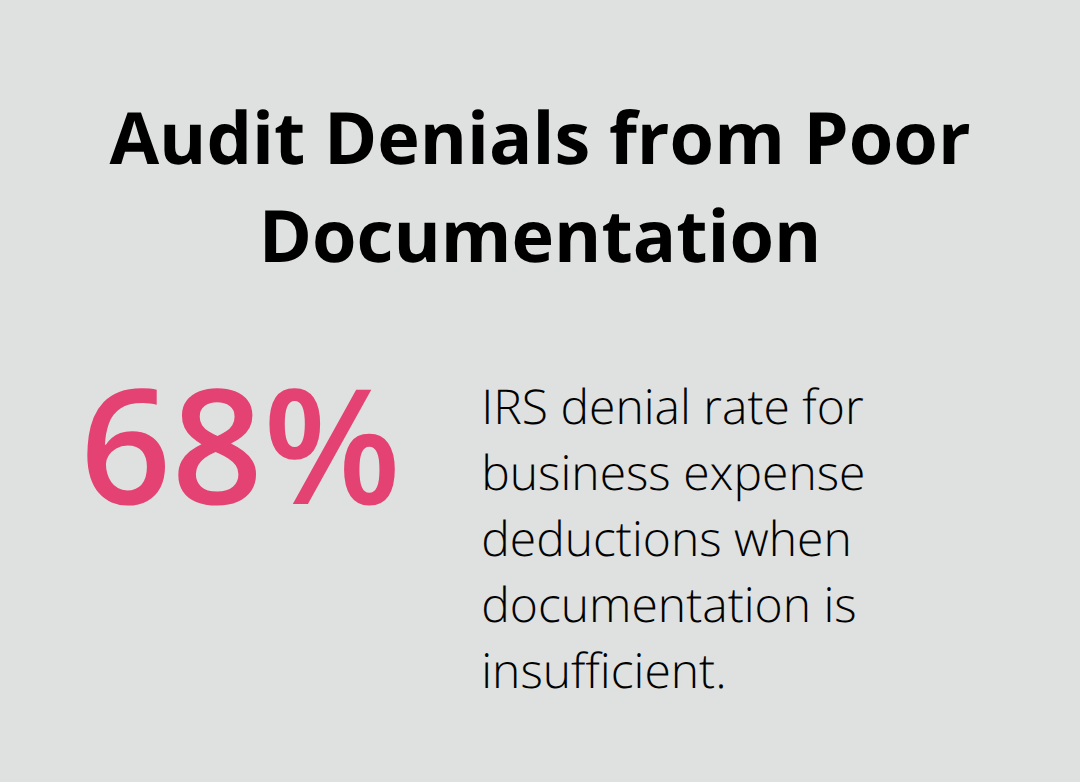 Audit Denials from Poor Documentation

68%

IRS denial rate for business expense deductions when documentation is insufficient.